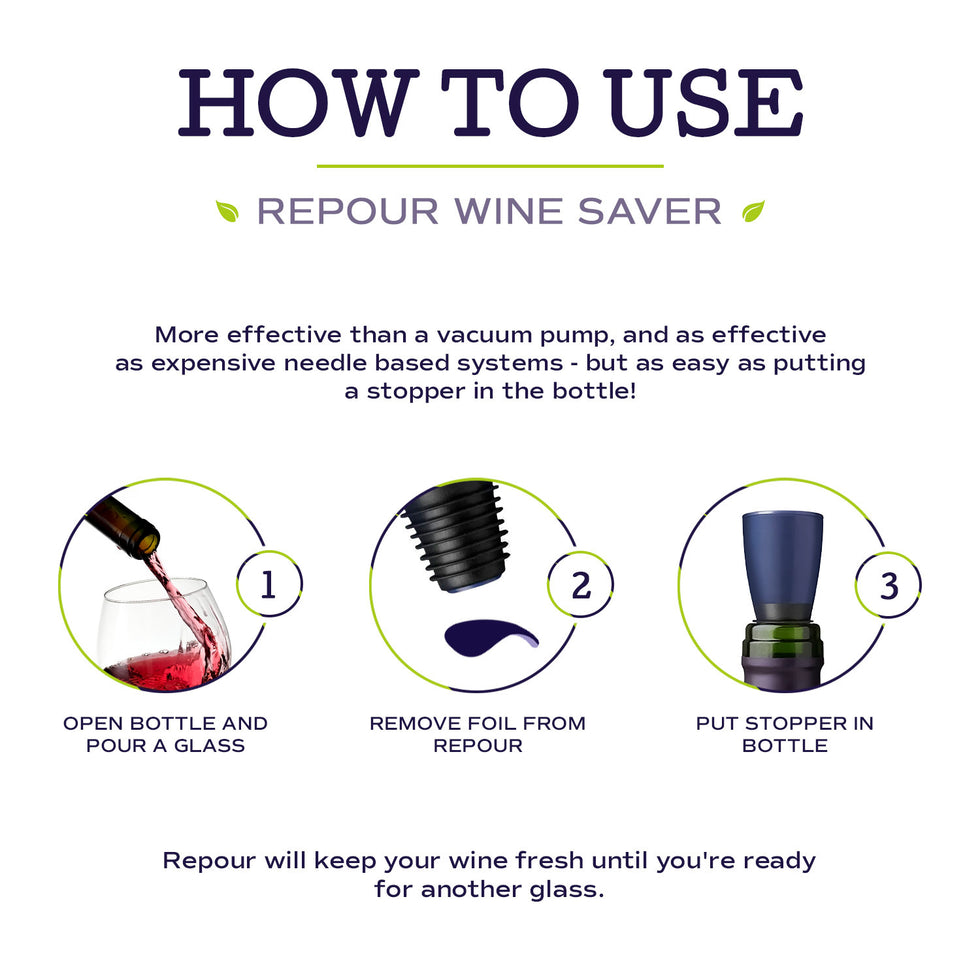 HOW TO USE

REPOUR WINE SAVER

More effective than a vacuum pump, and as effective as expensive needle based systems - but as easy as putting a stopper in the bottle!

1

OPEN BOTTLE AND POUR A GLASS

2

REMOVE FOIL FROM REPOUR

3

PUT STOPPER IN BOTTLE

Repour will keep your wine fresh until you're ready for another glass.