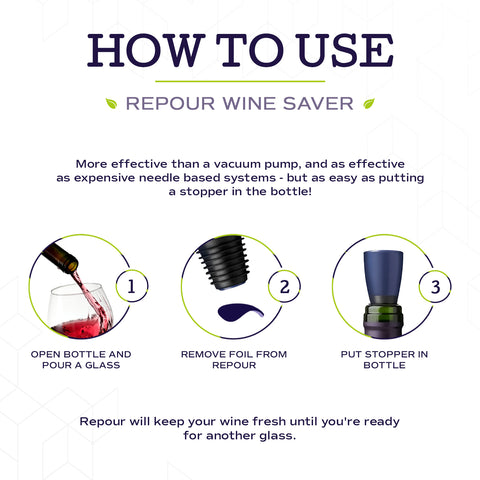 HOW TO USE

REPOUR WINE SAVER

More effective than a vacuum pump, and as effective as expensive needle based systems - but as easy as putting a stopper in the bottle!

1

OPEN BOTTLE AND POUR A GLASS

2

REMOVE FOIL FROM REPOUR

3

PUT STOPPER IN BOTTLE

Repour will keep your wine fresh until you're ready for another glass.